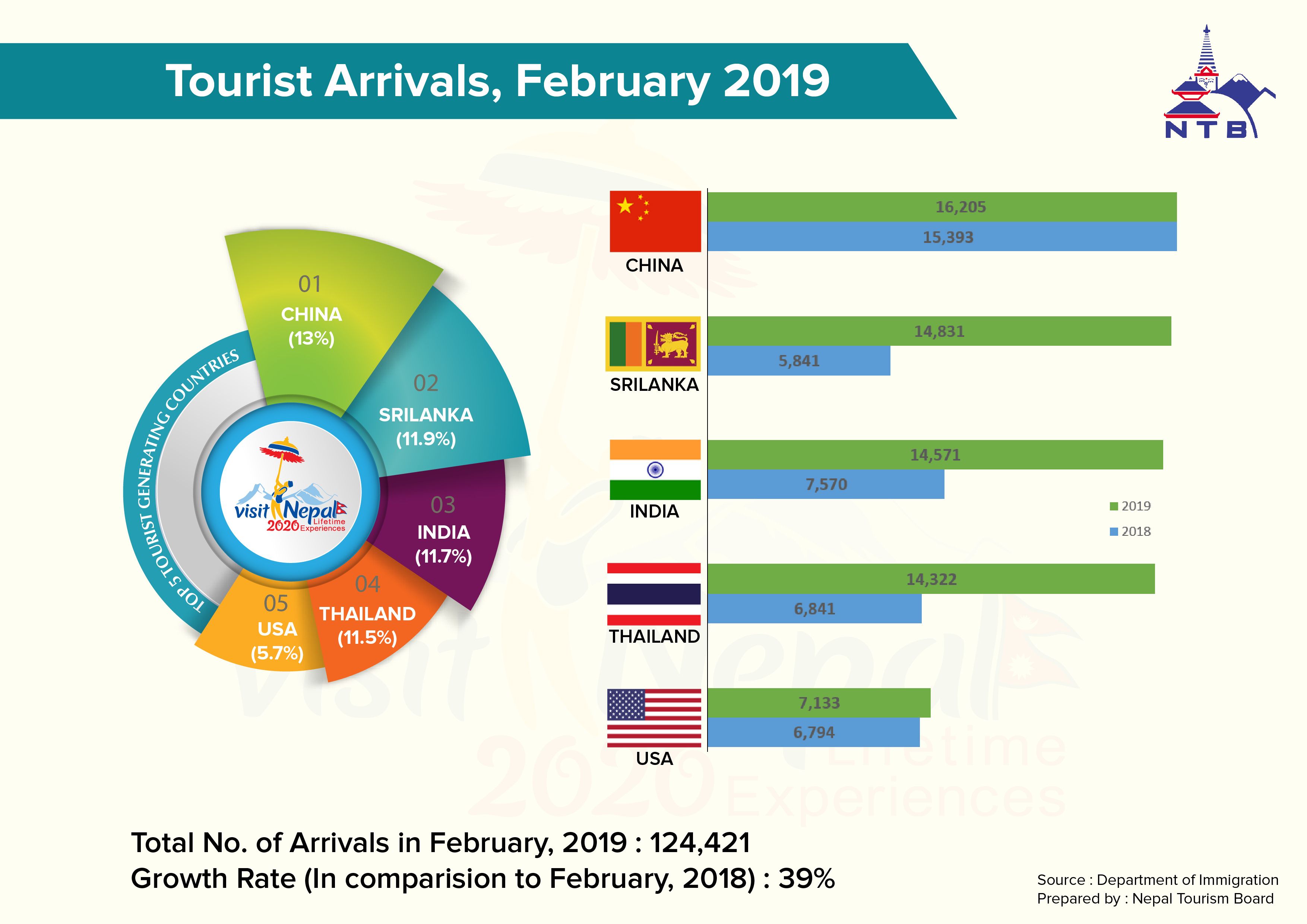 Tourist Arrivals, February 2019

NTB

TOP 5 TOURIST GENERATING COUNTRIES

visit Nepal 2020 Lifetime Experiences

01
CHINA
(13%)

02
SRILANKA
(11.9%)

03
INDIA
(11.7%)

04
THAILAND
(11.5%)

05
USA
(5.7%)

CHINA
16,205
15,393

SRILANKA
14,831
5,841

INDIA
14,571
7,570

THAILAND
14,322
6,841

USA
7,133
6,794

2019
2018

visit Nepal 2020 Lifetime Experiences

Total No. of Arrivals in February, 2019 : 124,421
Growth Rate (In comparision to February, 2018) : 39%

Source : Department of Immigration
Prepared by : Nepal Tourism Board